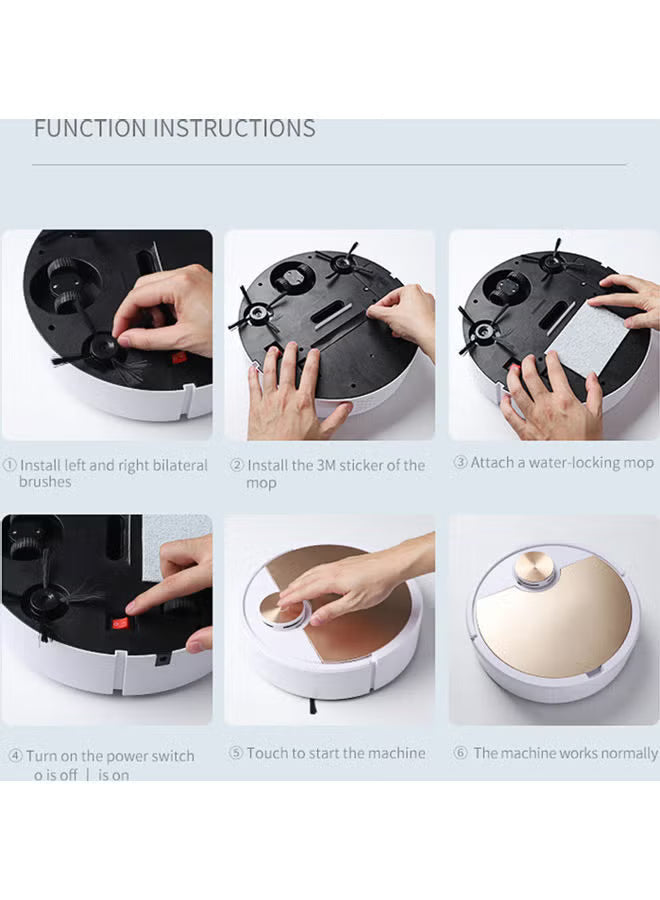 FUNCTION INSTRUCTIONS

① Install left and right bilateral brushes

② Install the 3M sticker of the mop

③ Attach a water-locking mop

④ Turn on the power switch o is off | is on

⑤ Touch to start the machine

⑥ The machine works normally